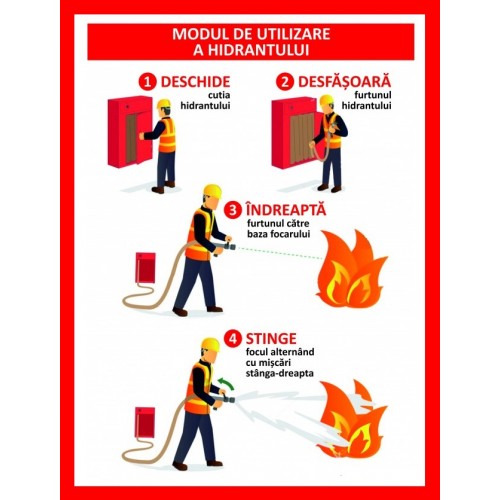 MODUL DE UTILIZARE A HIDRANTULUI

1 DESCHIDE
cutia hidrantului

2 DESFĂȘOARĂ
furtunul hidrantului

3 ÎNDREAPTĂ
furtunul către baza focarului

4 STINGE
focul alternând cu mișcări stânga-dreapta