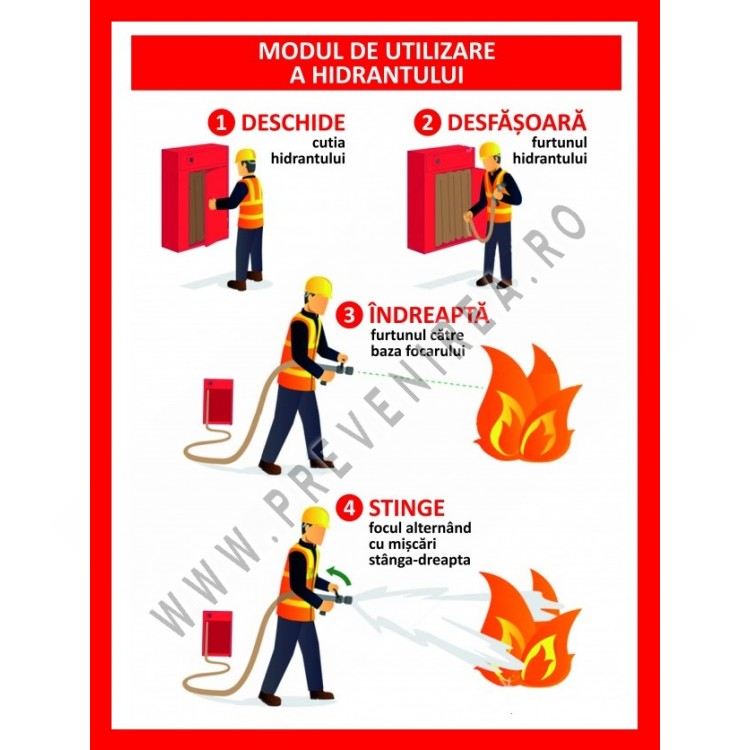 MODUL DE UTILIZARE
A HIDRANTULUI

1 DESCHIDE
cutia hidrantului

2 DESFĂȘOARĂ
furtunul hidrantului

3 ÎNDREAPTĂ
furtunul către baza focarului

4 STINGE
focul alternând cu mișcări stânga-dreapta

WWW.PREVENIREA.RO